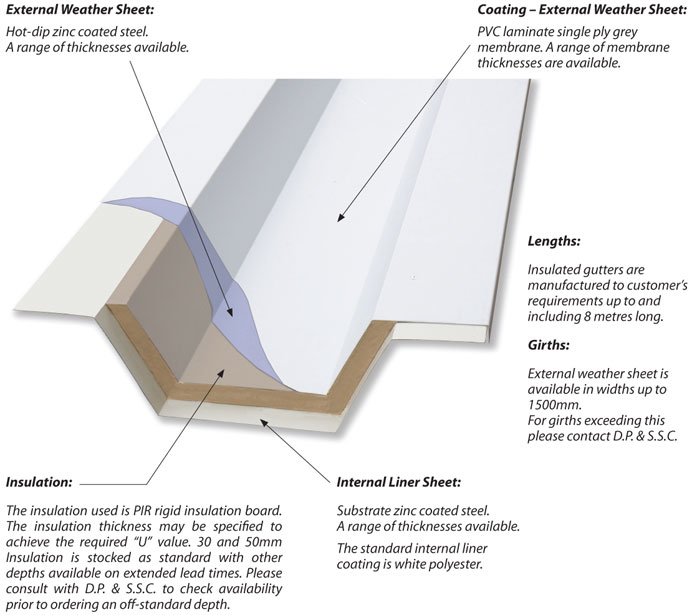 External Weather Sheet:

Hot-dip zinc coated steel. A range of thicknesses available.

Coating – External Weather Sheet:

PVC laminate single ply grey membrane. A range of membrane thicknesses are available.

Lengths:

Insulated gutters are manufactured to customer's requirements up to and including 8 metres long.

Girths:

External weather sheet is available in widths up to 1500mm. For girths exceeding this please contact D.P. & S.S.C.

Insulation:

The insulation used is PIR rigid insulation board. The insulation thickness may be specified to achieve the required "U" value. 30 and 50mm Insulation is stocked as standard with other depths available on extended lead times. Please consult with D.P. & S.S.C. to check availability prior to ordering an off-standard depth.

Internal Liner Sheet:

Substrate zinc coated steel. A range of thicknesses available.

The standard internal liner coating is white polyester.