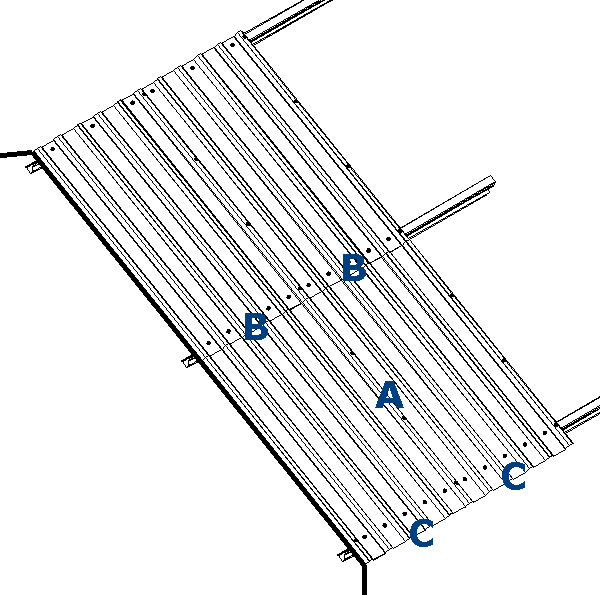 B
B
A
C
C